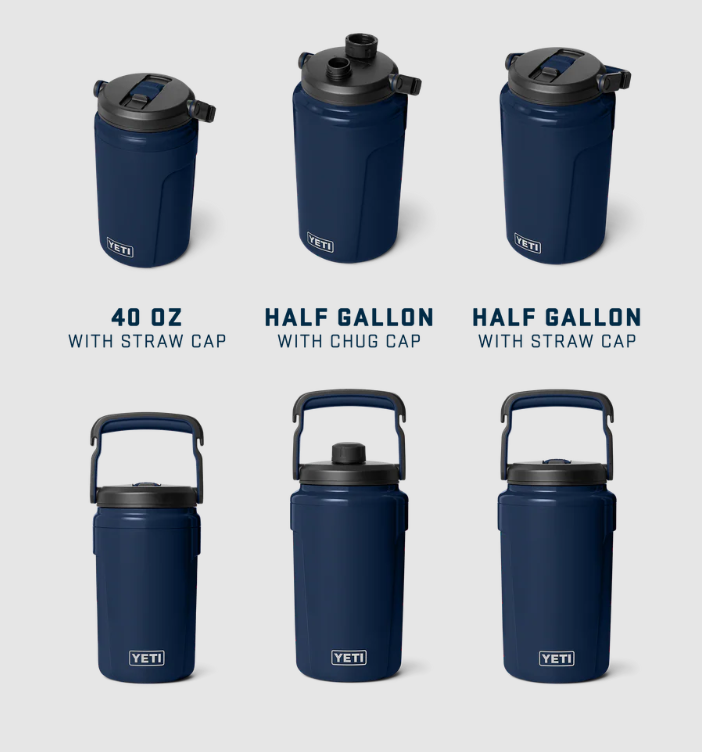 YETI YETI YETI

40 OZ
WITH STRAW CAP

HALF GALLON
WITH CHUG CAP

HALF GALLON
WITH STRAW CAP

YETI YETI YETI